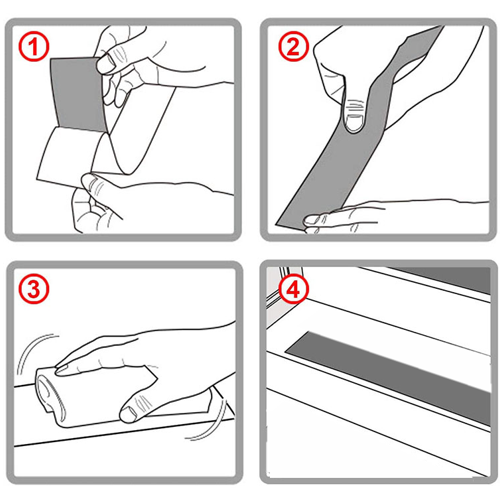 1
2
3
4