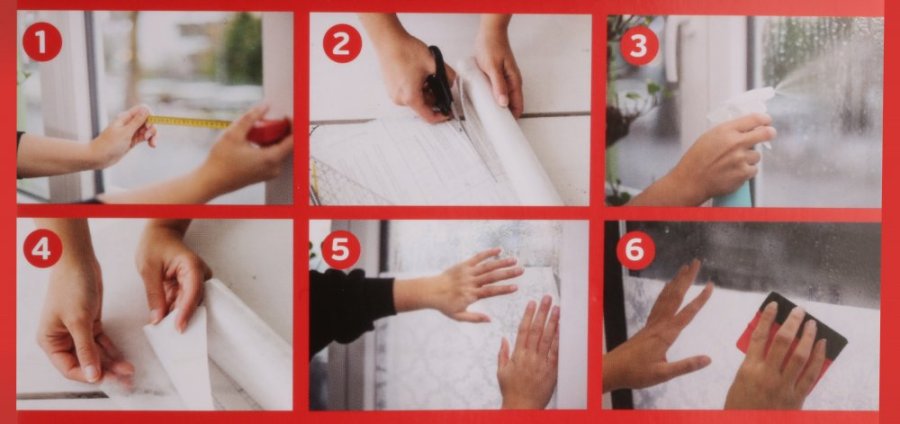 1
2
3
4
5
6