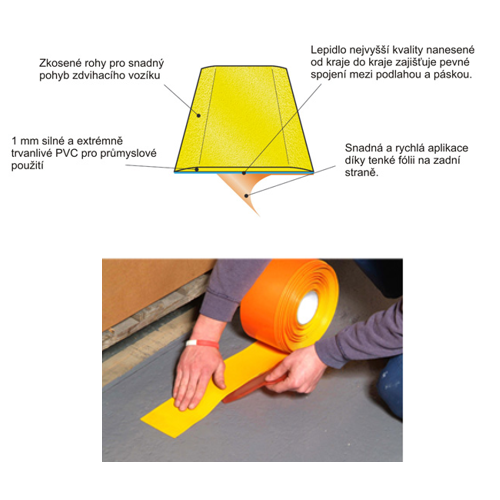 Zkosené rohy pro snadný pohyb zdvihacího vozíku

Lepidlo nejvyšší kvality nanesené od kraje do kraje zajišťuje pevné spojení mezi podlahou a páskou.

1 mm silné a extrémně trvanlivé PVC pro průmyslové použití

Snadná a rychlá aplikace díky tenké fólii na zadní straně.